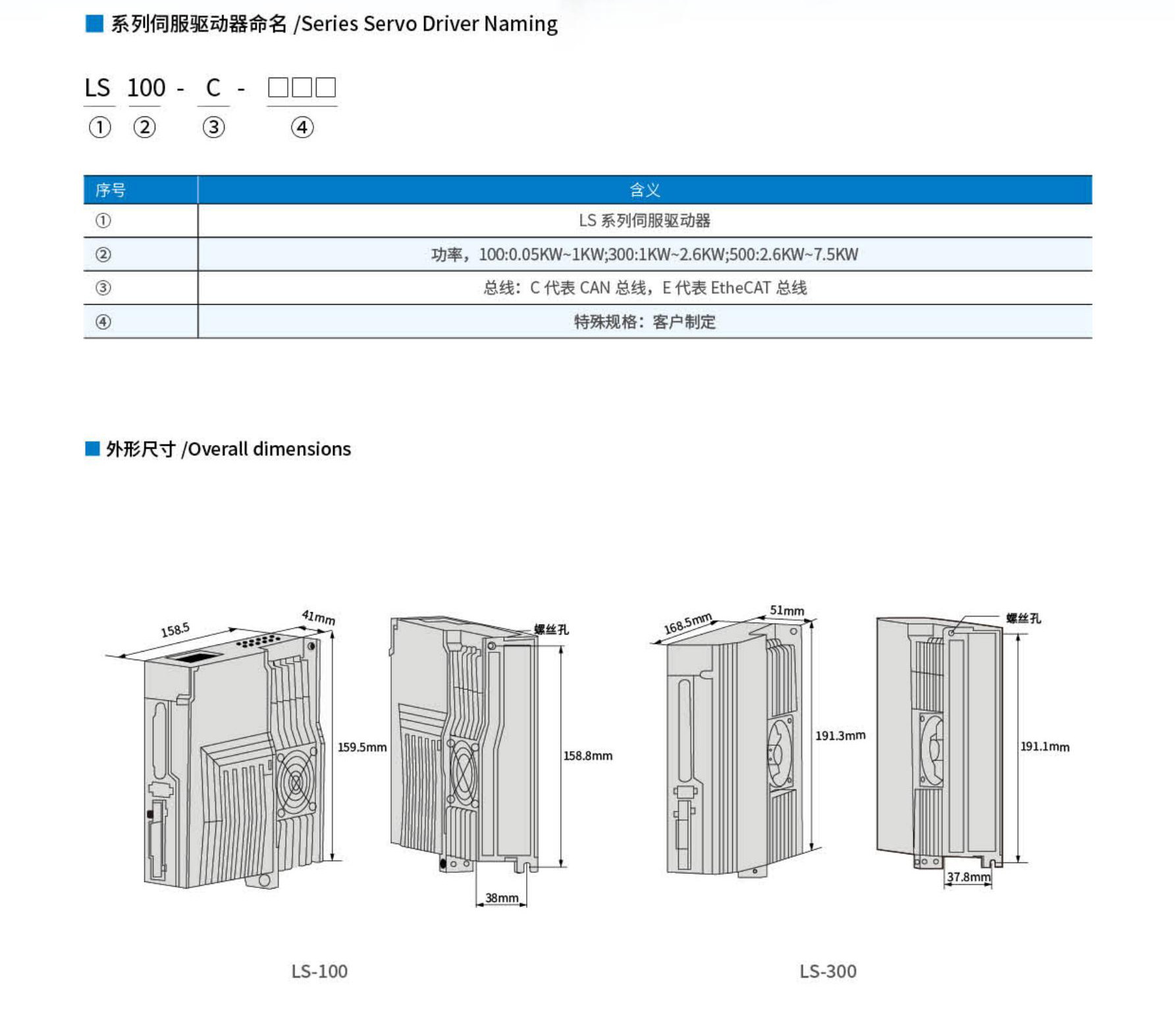 系列伺服驱动器命名 /Series Servo Driver Naming

LS 100 - C - □□□
① ② ③ ④

| 序号 | 含义 |
|---|---|
| ① | LS 系列伺服驱动器 |
| ② | 功率，100:0.05KW~1KW;300:1KW~2.6KW;500:2.6KW~7.5KW |
| ③ | 总线：C 代表 CAN 总线，E 代表 EtheCAT 总线 |
| ④ | 特殊规格：客户制定 |

外形尺寸 /Overall dimensions

158.5
41mm
159.5mm
螺丝孔
158.8mm
38mm
168.5mm
51mm
191.3mm
螺丝孔
191.1mm
37.8mm

LS-100

LS-300